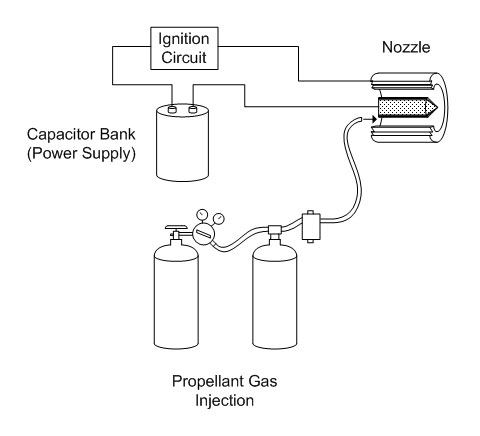 Ignition Circuit

Nozzle

Capacitor Bank (Power Supply)

Propellant Gas Injection